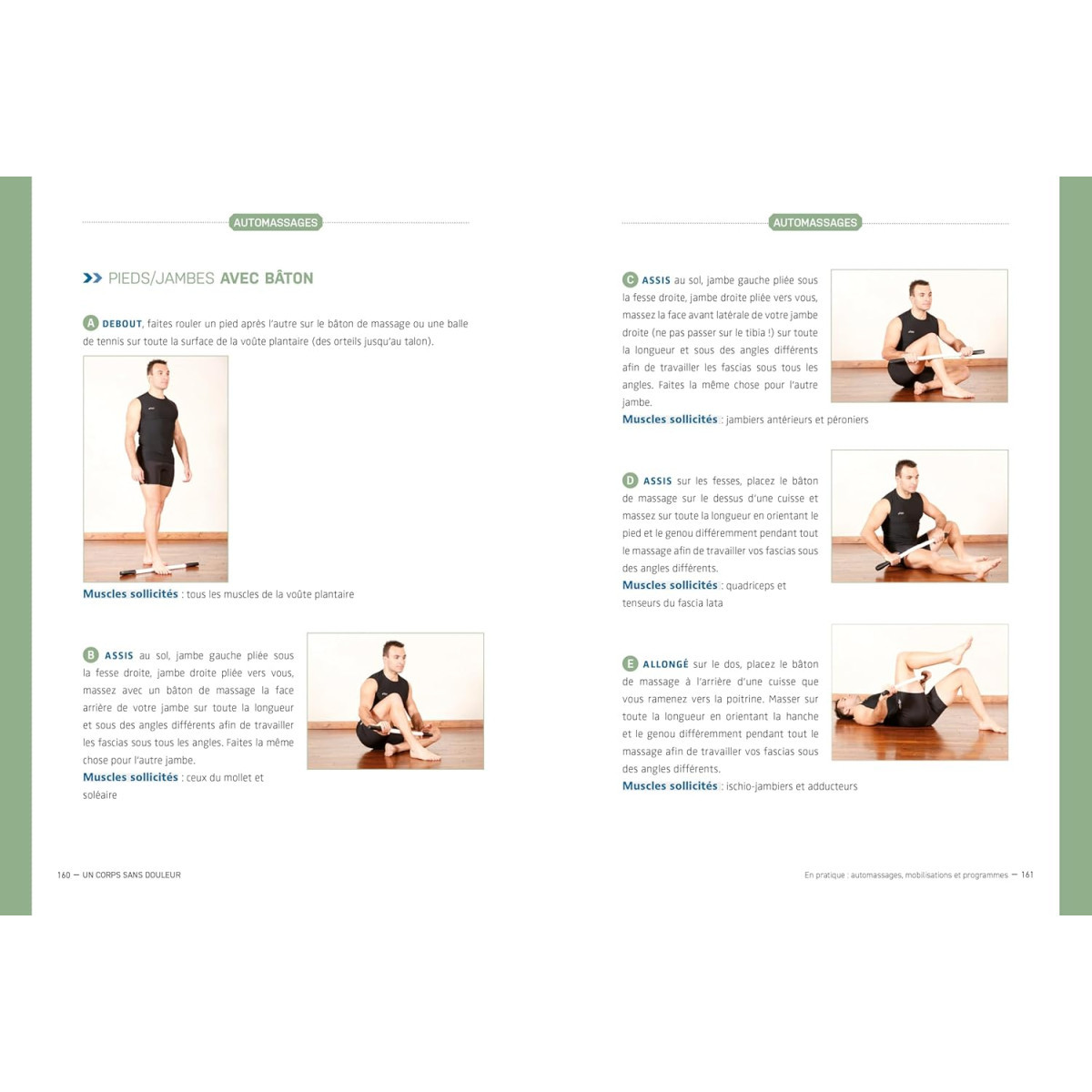 AUTOMASSAGES

PIEDS/JAMBES AVEC BÂTON

A DEBOUT, faites rouler un pied après l'autre sur le bâton de massage ou une balle de tennis sur toute la surface de la voûte plantaire (des orteils jusqu'au talon).

Muscles sollicités : tous les muscles de la voûte plantaire

B ASSIS au sol, jambe gauche pliée sous la fesse droite, jambe droite pliée vers vous, massez avec un bâton de massage la face arrière de votre jambe sur toute la longueur et sous des angles différents afin de travailler les fascias sous tous les angles. Faites la même chose pour l'autre jambe.
Muscles sollicités : ceux du mollet et soléaire

160 — UN CORPS SANS DOULEUR

AUTOMASSAGES

C ASSIS au sol, jambe gauche pliée sous la fesse droite, jambe droite pliée vers vous, massez la face avant latérale de votre jambe droite (ne pas passer sur le tibia !) sur toute la longueur et sous des angles différents afin de travailler les fascias sous tous les angles. Faites la même chose pour l'autre jambe.
Muscles sollicités : jambiers antérieurs et péroniers

D ASSIS sur les fesses, placez le bâton de massage sur le dessus d'une cuisse et massez sur toute la longueur en orientant le pied et le genou différemment pendant tout le massage afin de travailler vos fascias sous des angles différents.
Muscles sollicités : quadriceps et tenseurs du fascia lata

E ALLONGÉ sur le dos, placez le bâton de massage à l'arrière d'une cuisse que vous ramenez vers la poitrine. Masser sur toute la longueur en orientant la hanche et le genou différemment pendant tout le massage afin de travailler vos fascias sous des angles différents.
Muscles sollicités : ischio-jambiers et adducteurs

En pratique : automassages, mobilisations et programmes — 161