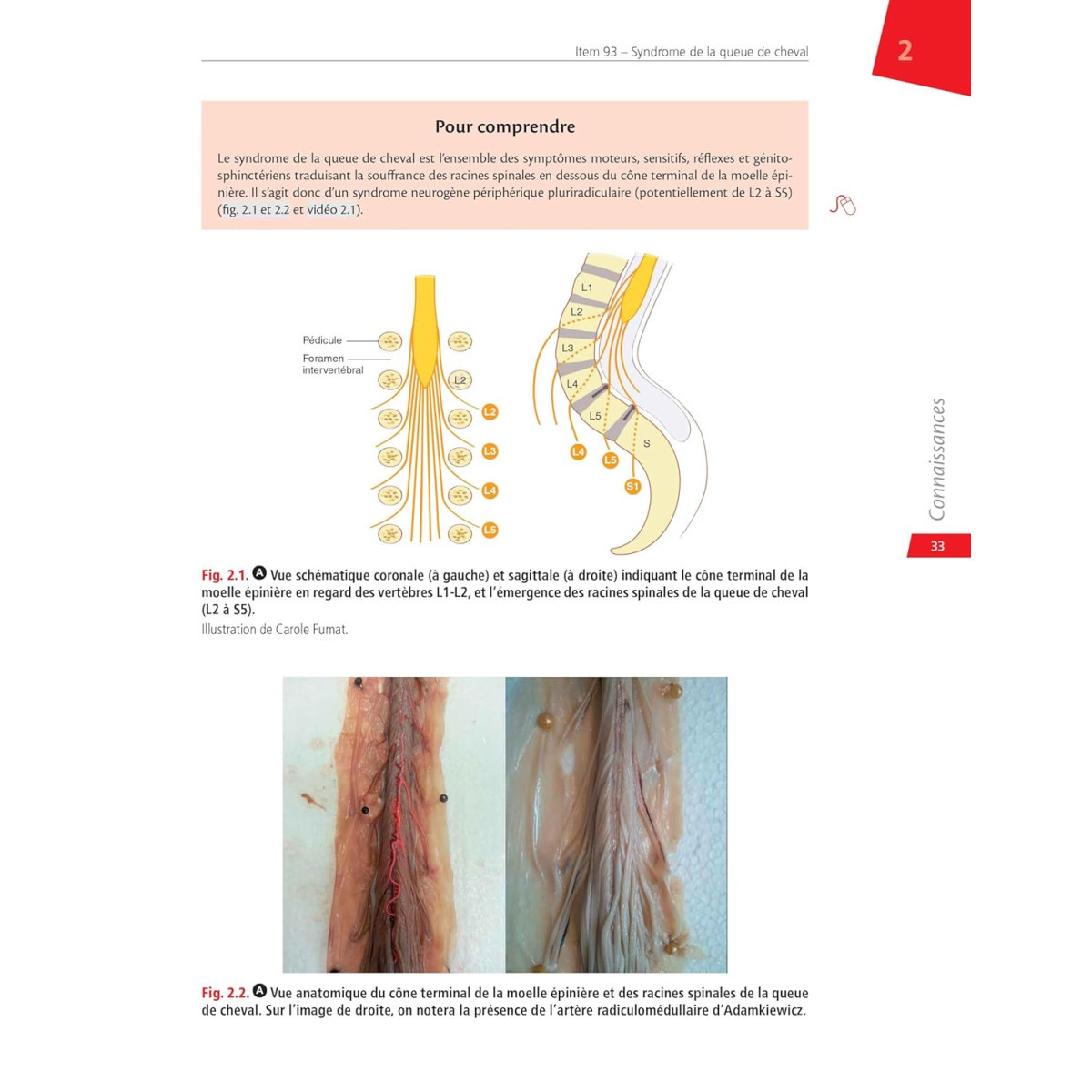 Item 93 – Syndrome de la queue de cheval

2

Pour comprendre

Le syndrome de la queue de cheval est l'ensemble des symptômes moteurs, sensitifs, réflexes et génito-sphinctériens traduisant la souffrance des racines spinales en dessous du cône terminal de la moelle épinière. Il s'agit donc d'un syndrome neurogène périphérique pluriradiculaire (potentiellement de L2 à S5) (fig. 2.1 et 2.2 et vidéo 2.1).

Pédicule
Foramen intervertébral
L2
L2
L3
L4
L5

L1
L2
L3
L4
L5
S
L4
L5
S1

Connaissances

33

Fig. 2.1. A Vue schématique coronale (à gauche) et sagittale (à droite) indiquant le cône terminal de la moelle épinière en regard des vertèbres L1-L2, et l'émergence des racines spinales de la queue de cheval (L2 à S5).
Illustration de Carole Fumat.

Fig. 2.2. A Vue anatomique du cône terminal de la moelle épinière et des racines spinales de la queue de cheval. Sur l'image de droite, on notera la présence de l'artère radiculomédullaire d'Adamkiewicz.