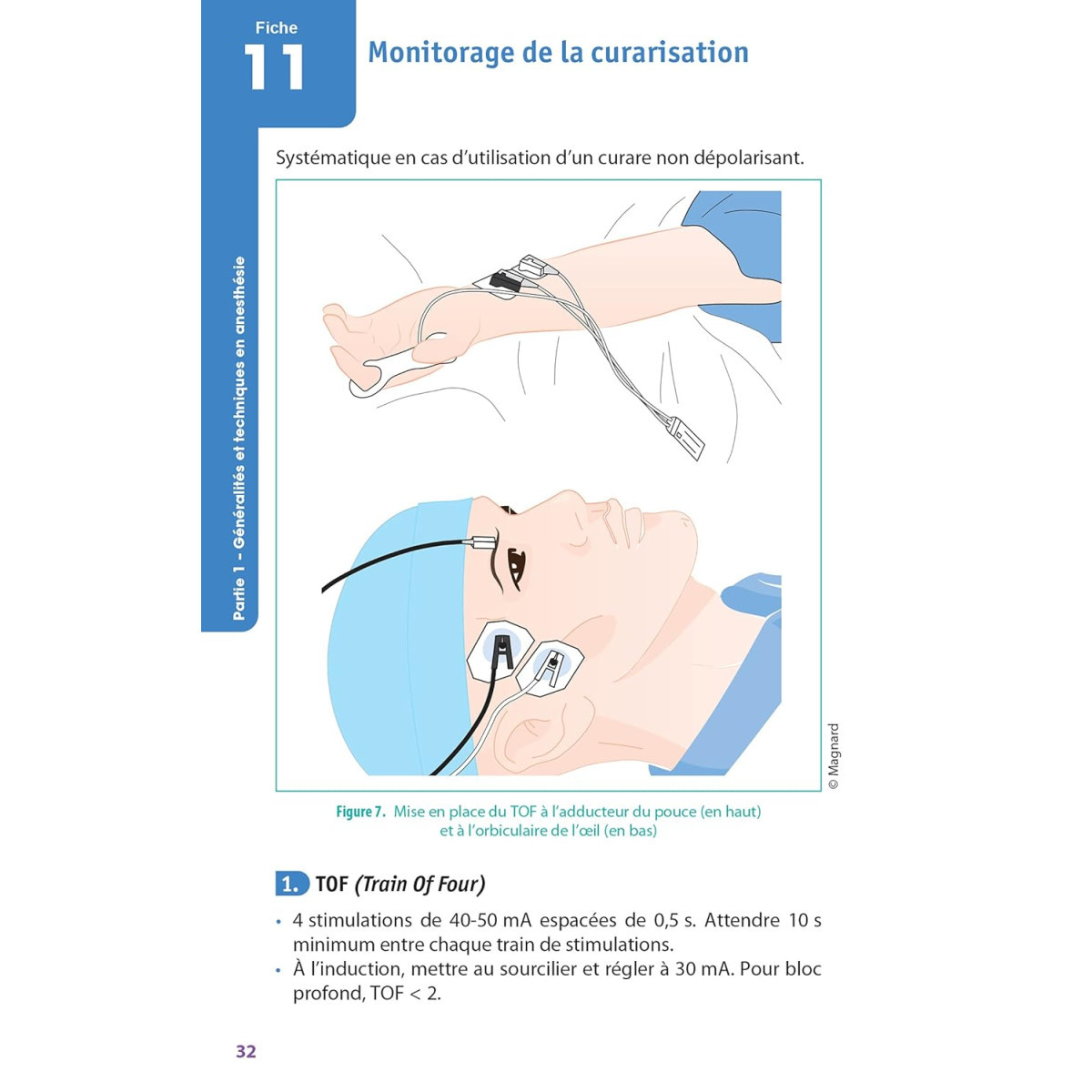 Fiche
11

Monitorage de la curarisation

Partie 1 – Généralités et techniques en anesthésie

Systématique en cas d'utilisation d'un curare non dépolarisant.

© Magnard

Figure 7. Mise en place du TOF à l'adducteur du pouce (en haut) et à l'orbiculaire de l'œil (en bas)

1. TOF (Train Of Four)

• 4 stimulations de 40-50 mA espacées de 0,5 s. Attendre 10 s minimum entre chaque train de stimulations.
• À l'induction, mettre au sourcilier et régler à 30 mA. Pour bloc profond, TOF < 2.

32