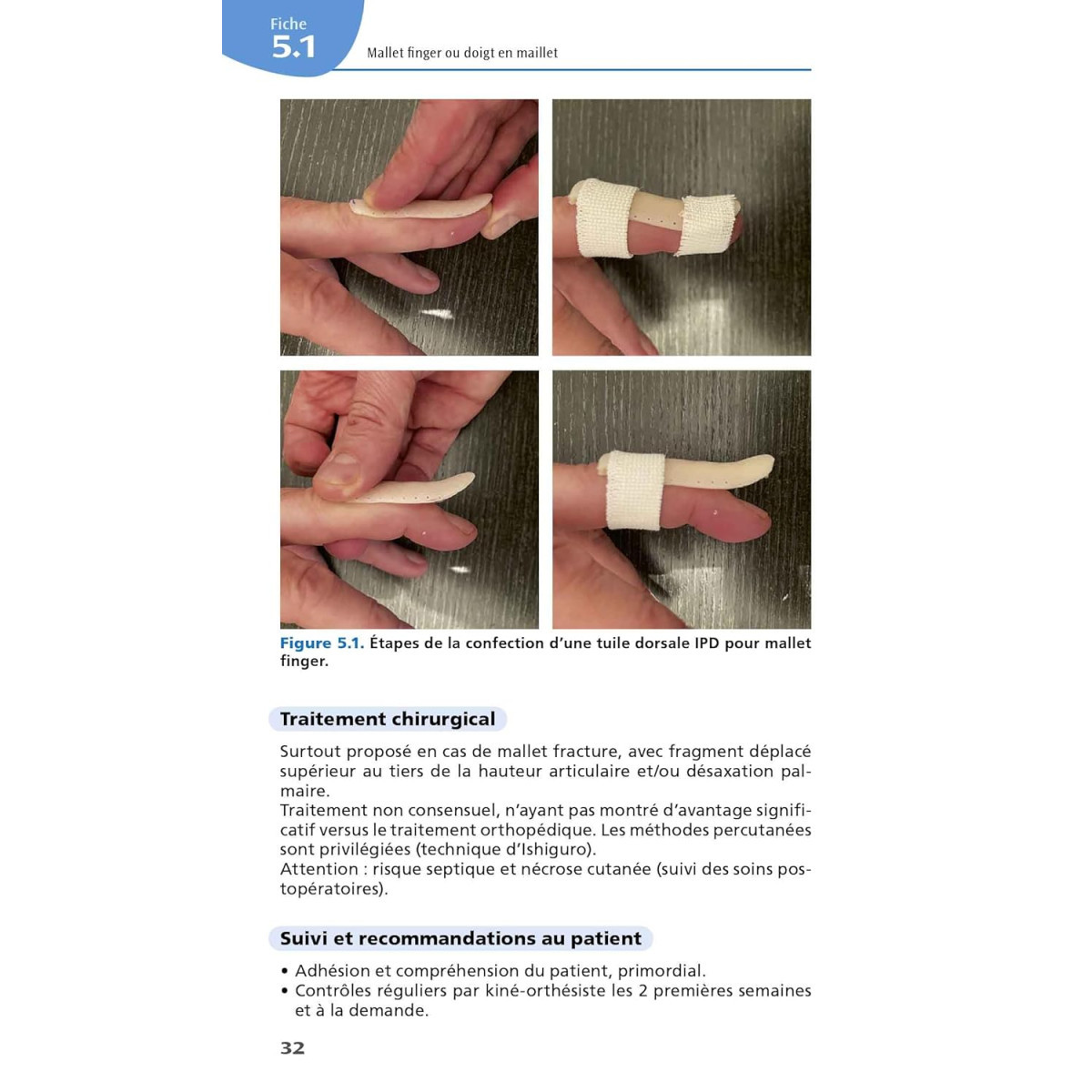 Fiche
5.1

Mallet finger ou doigt en maillet

Figure 5.1. Étapes de la confection d'une tuile dorsale IPD pour mallet finger.

Traitement chirurgical

Surtout proposé en cas de mallet fracture, avec fragment déplacé supérieur au tiers de la hauteur articulaire et/ou désaxation palmaire.
Traitement non consensuel, n'ayant pas montré d'avantage significatif versus le traitement orthopédique. Les méthodes percutanées sont privilégiées (technique d'Ishiguro).
Attention : risque septique et nécrose cutanée (suivi des soins postopératoires).

Suivi et recommandations au patient

• Adhésion et compréhension du patient, primordial.
• Contrôles réguliers par kiné-orthésiste les 2 premières semaines et à la demande.

32