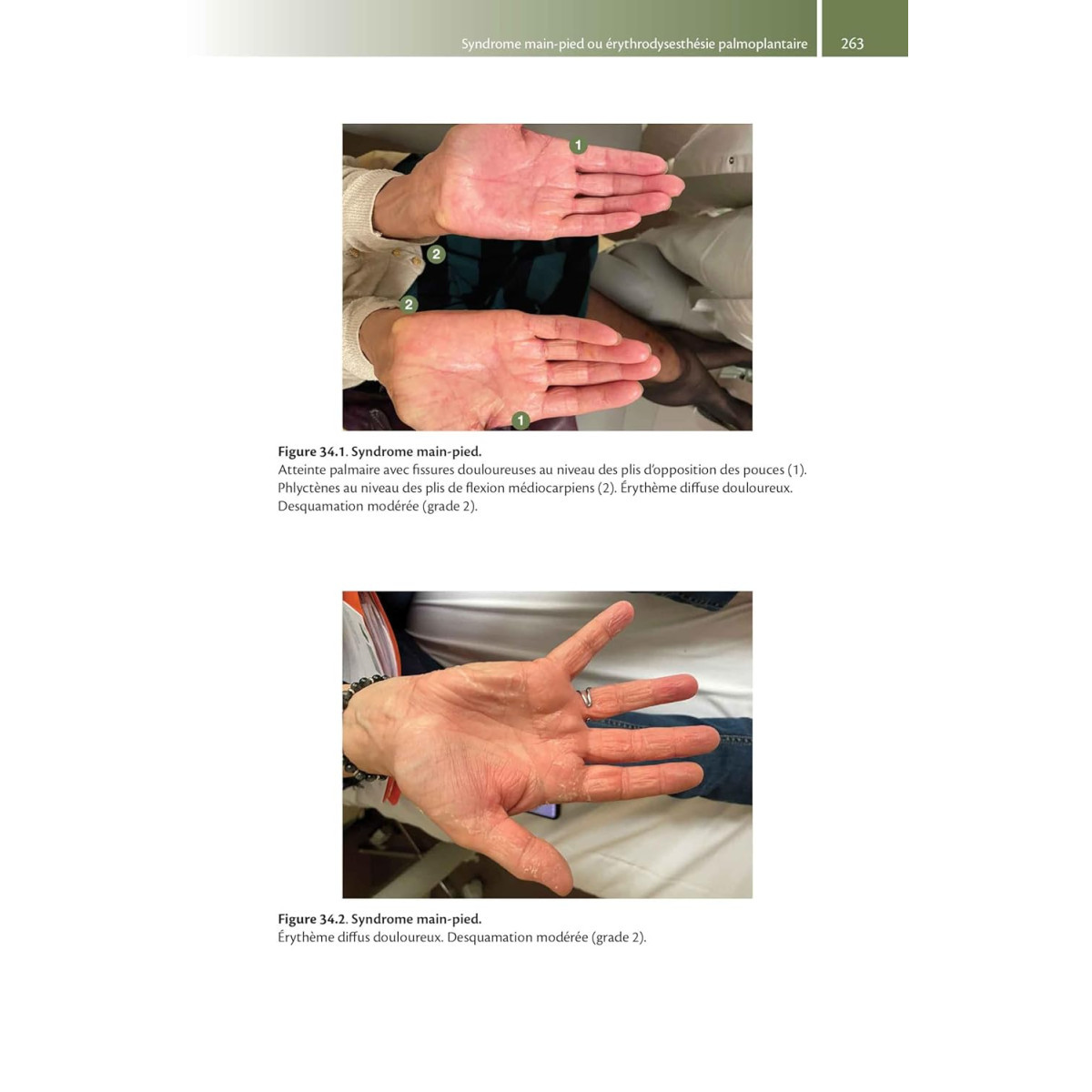 Syndrome main-pied ou érythrodysesthésie palmoplantaire 263

1

2

2

1

**Figure 34.1. Syndrome main-pied.**
Atteinte palmaire avec fissures douloureuses au niveau des plis d'opposition des pouces (1). Phlyctènes au niveau des plis de flexion médiocarpiens (2). Érythème diffuse douloureux. Desquamation modérée (grade 2).

**Figure 34.2. Syndrome main-pied.**
Érythème diffus douloureux. Desquamation modérée (grade 2).